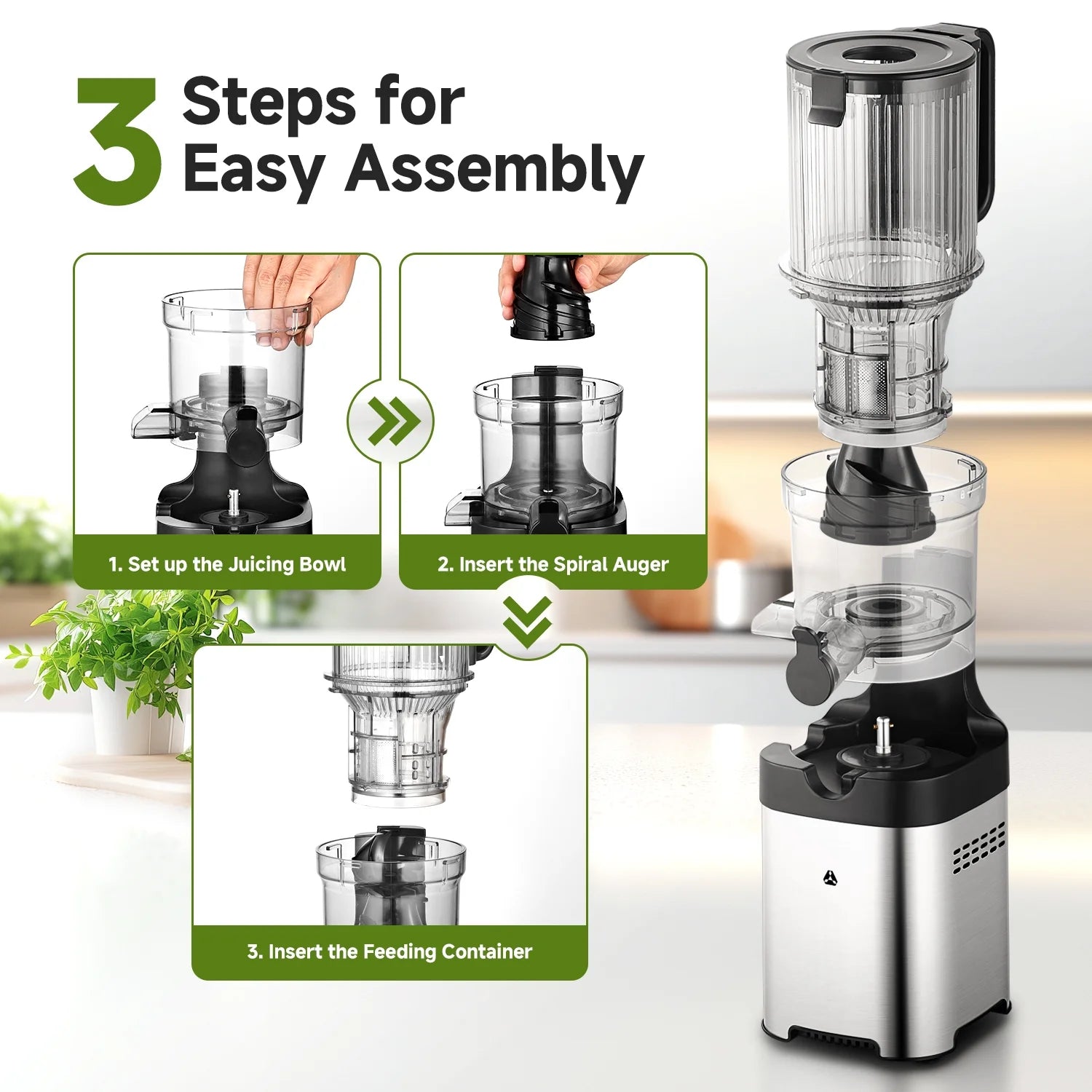 3 Steps for Easy Assembly

1. Set up the Juicing Bowl

2. Insert the Spiral Auger

3. Insert the Feeding Container