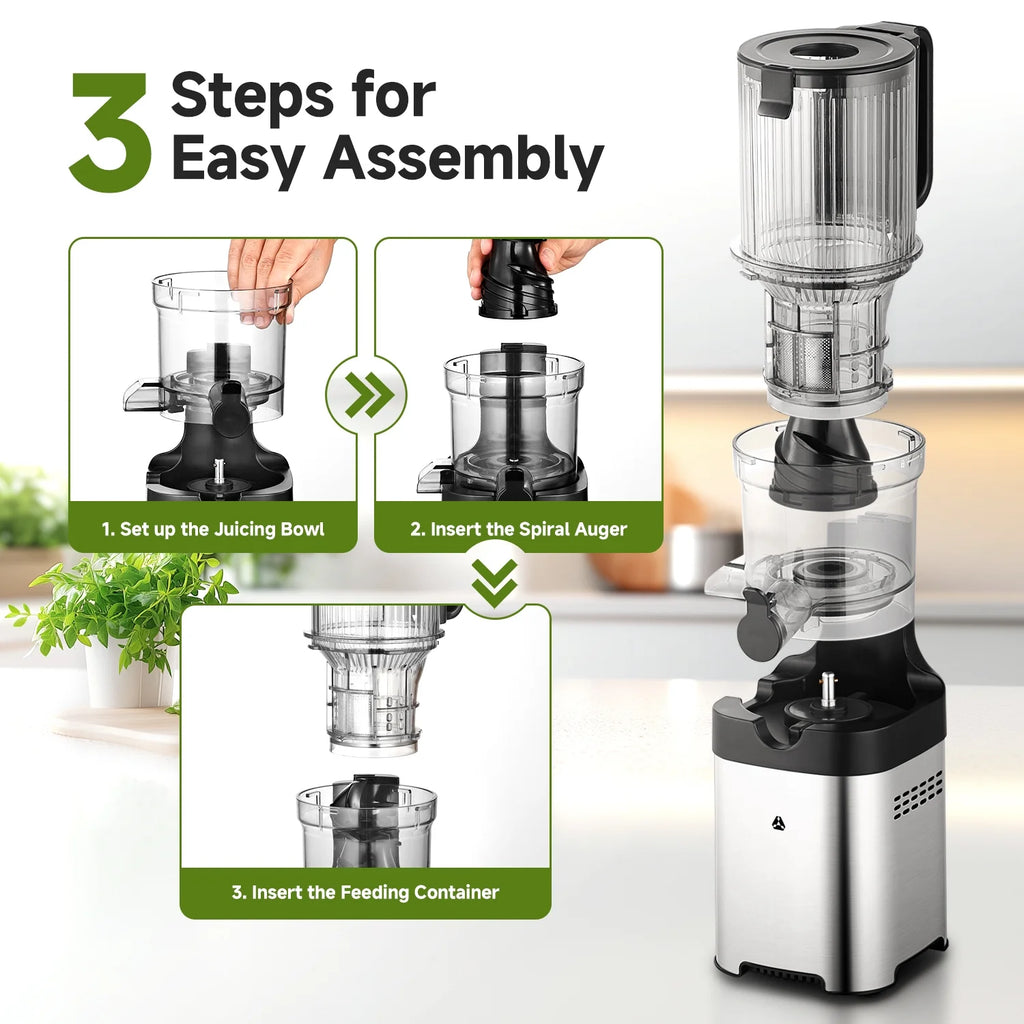 3 Steps for Easy Assembly

1. Set up the Juicing Bowl

2. Insert the Spiral Auger

3. Insert the Feeding Container