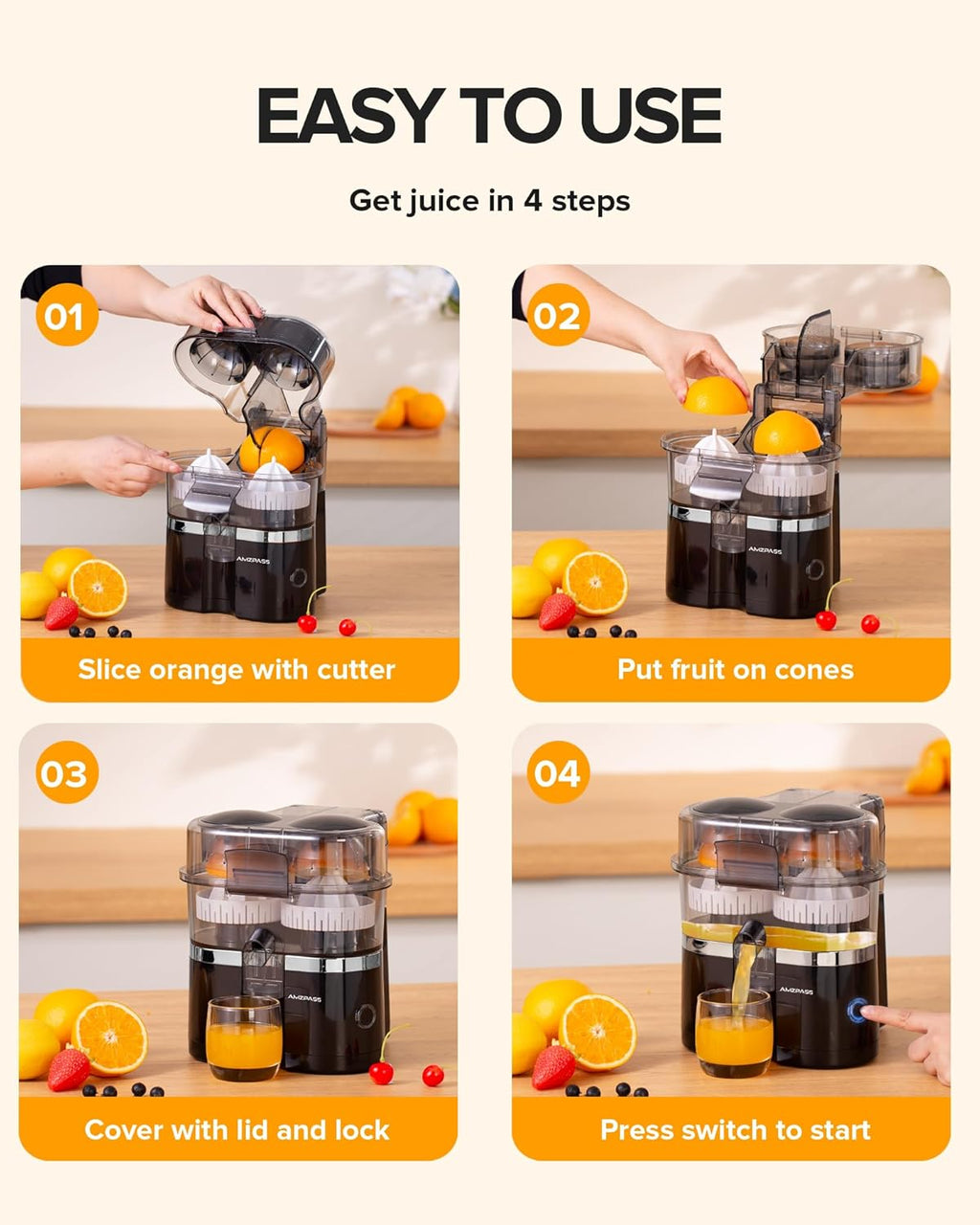 EASY TO USE

Get juice in 4 steps

01

AMZPASS

Slice orange with cutter

02

AMZPASS

Put fruit on cones

03

AMZPASS

Cover with lid and lock

04

AMZPASS

Press switch to start